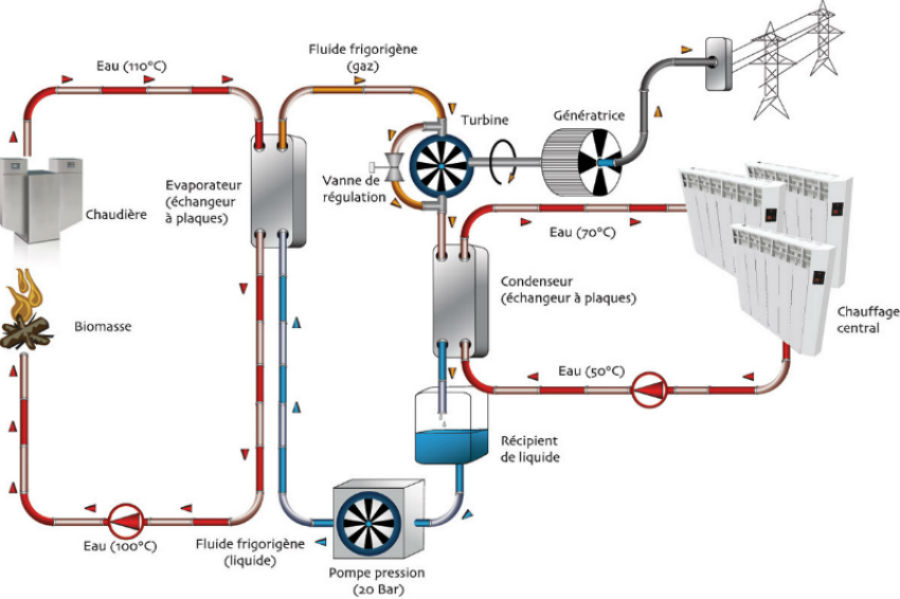 Eau (110°C)

Fluide frigorigène (gaz)

Turbine

Génératrice

Chaudière

Evaporateur (échangeur à plaques)

Vanne de régulation

Eau (70°C)

Biomasse

Condenseur (échangeur à plaques)

Chauffage central

Eau (50°C)

Récipient de liquide

Eau (100°C)

Fluide frigorigène (liquide)

Pompe pression (20 Bar)