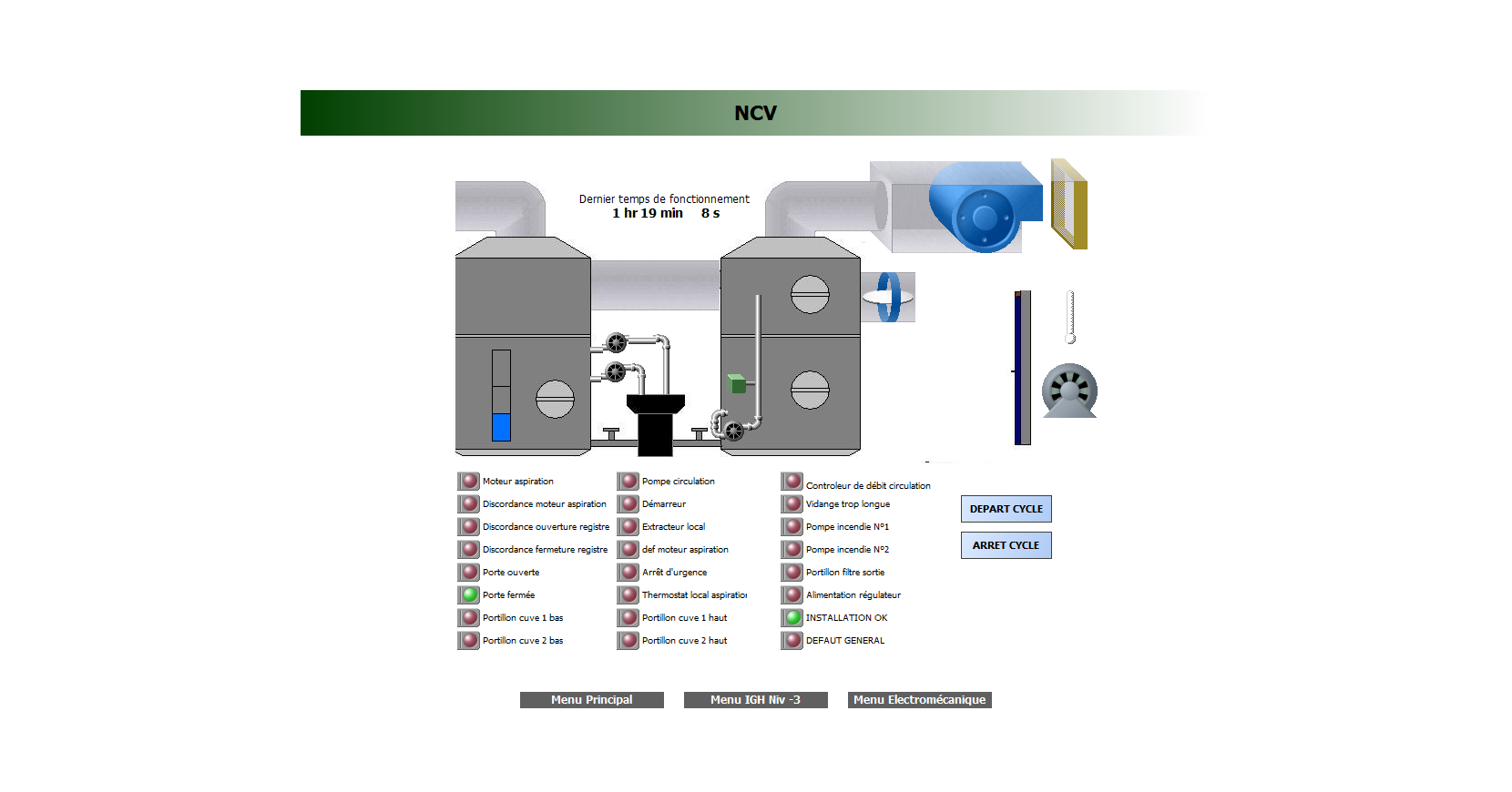 NCV

Dernier temps de fonctionnement
1 hr 19 min 8 s

Moteur aspiration
Discordance moteur aspiration
Discordance ouverture registre
Discordance fermeture registre
Porte ouverte
Porte fermée
Portillon cuve 1 bas
Portillon cuve 2 bas

Pompe circulation
Démarreur
Extracteur local
def moteur aspiration
Arrêt d'urgence
Thermostat local aspiratio
Portillon cuve 1 haut
Portillon cuve 2 haut

Controleur de débit circulation
Vidange trop longue
Pompe incendie N°1
Pompe incendie N°2
Portillon filtre sortie
Alimentation régulateur
INSTALLATION OK
DEFAUT GENERAL

DEPART CYCLE
ARRET CYCLE

Menu Principal
Menu IGH Niv -3
Menu Electromécanique