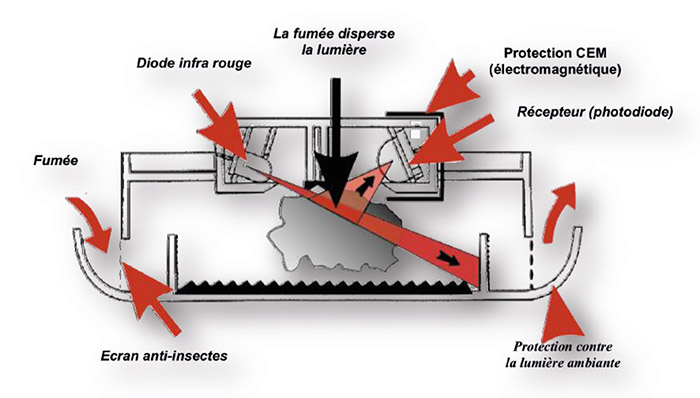 La fumée disperse la lumière

Diode infra rouge

Protection CEM (électromagnétique)

Récepteur (photodiode)

Fumée

Ecran anti-insectes

Protection contre la lumière ambiante