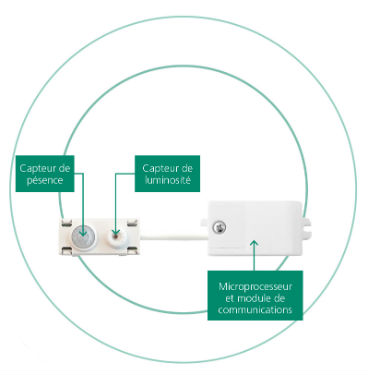 Capteur de pésence

Capteur de luminosité

Microprocesseur et module de communications