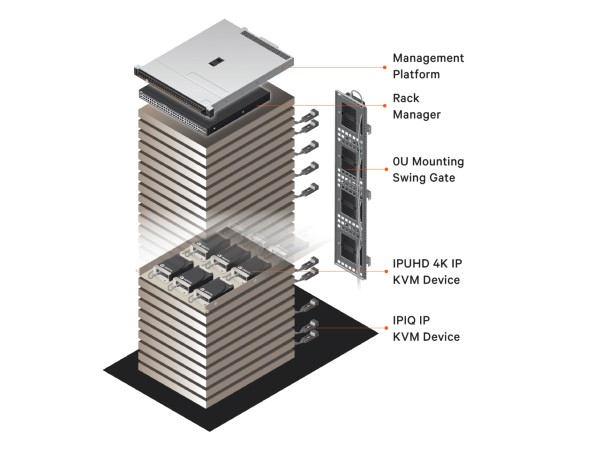 Management Platform

Rack Manager

0U Mounting Swing Gate

IPUHD 4K IP KVM Device

IPIQ IP KVM Device