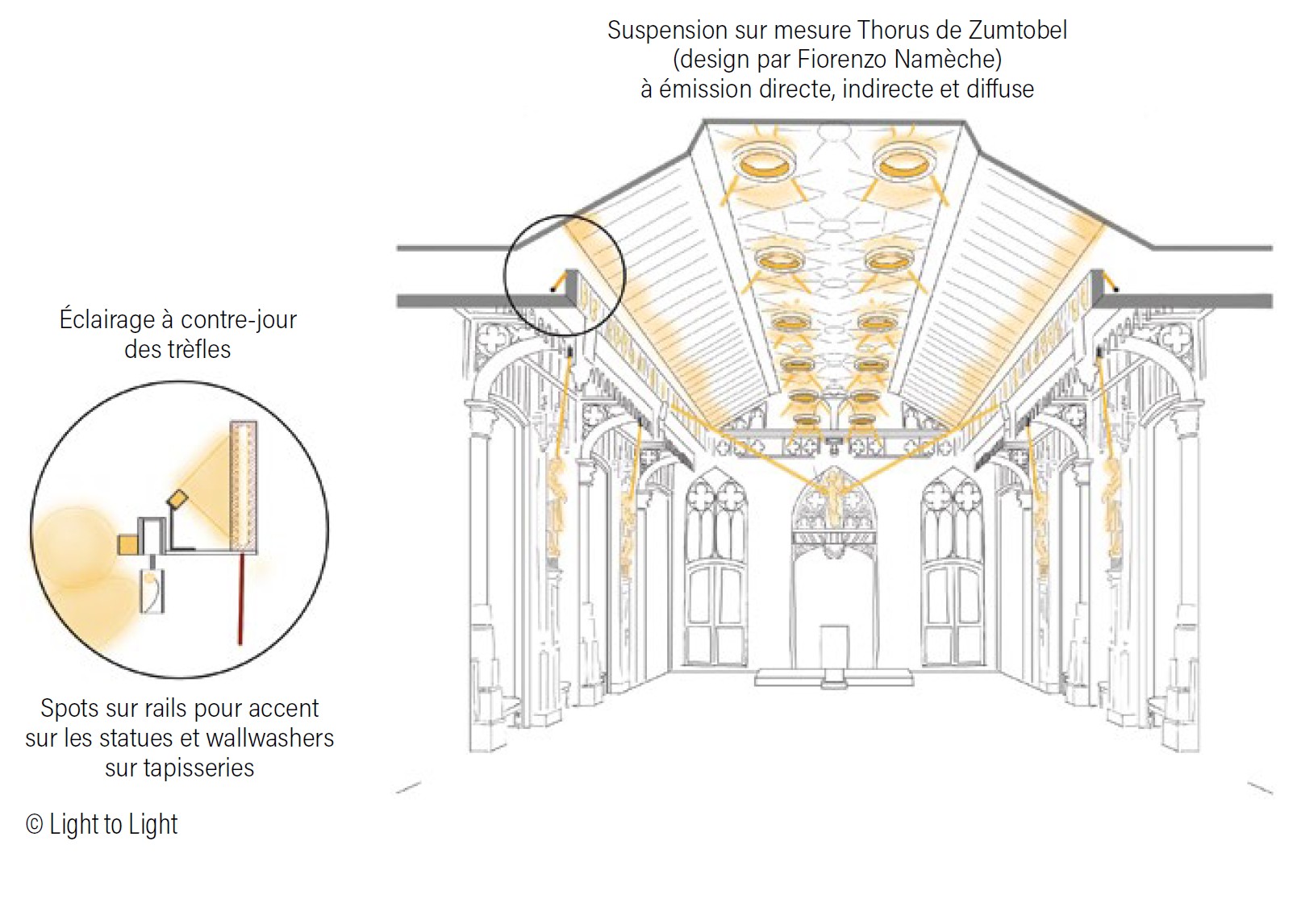 Suspension sur mesure Thorus de Zumtobel
(design par Fiorenzo Namèche)
à émission directe, indirecte et diffuse

Éclairage à contre-jour
des trèfles

Spots sur rails pour accent
sur les statues et wallwashers
sur tapisseries

© Light to Light